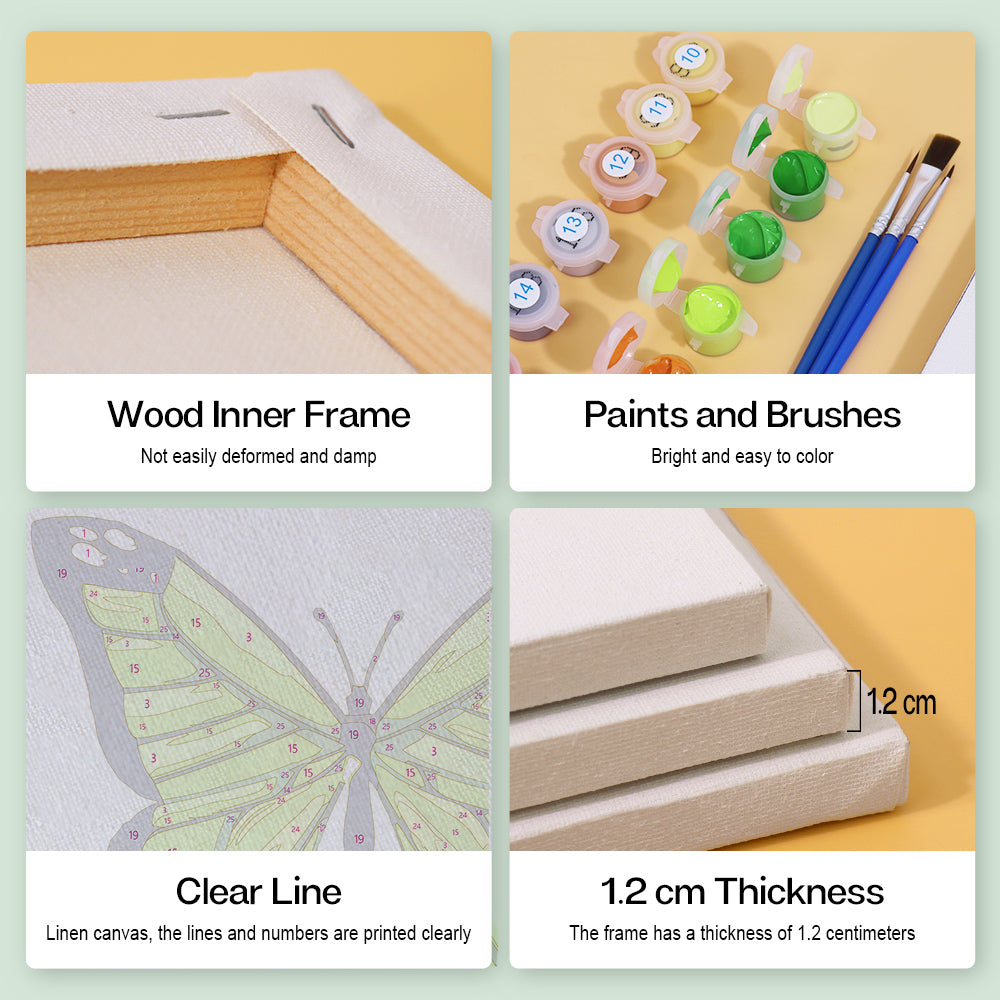 Wood Inner Frame
Not easily deformed and damp

10
11
12
13
14

Paints and Brushes
Bright and easy to color

Clear Line
Linen canvas, the lines and numbers are printed clearly

1.2 cm

1.2 cm Thickness
The frame has a thickness of 1.2 centimeters