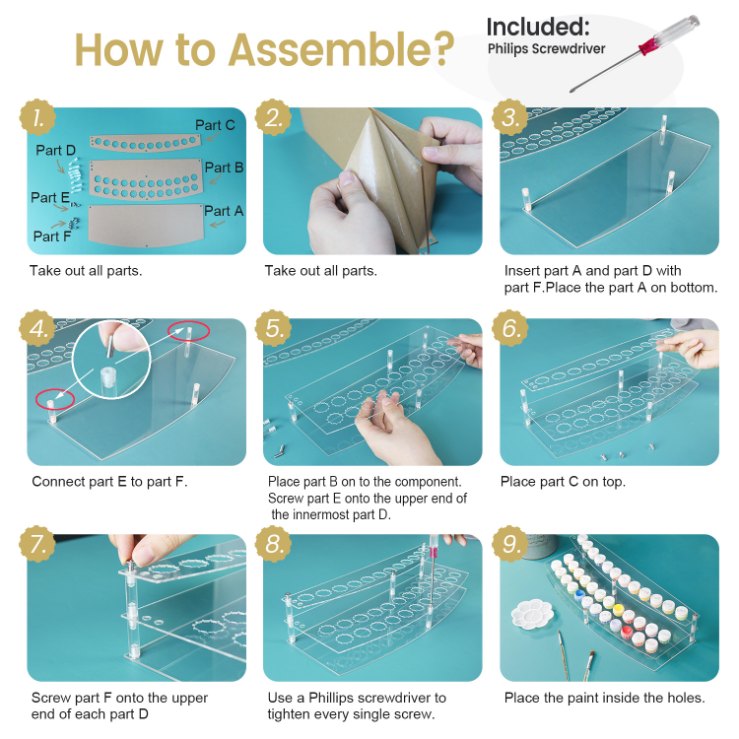 How to Assemble?

Included:
Philips Screwdriver

1.
Part C
Part D
Part B
Part E
Part A
Part F
Take out all parts.

2.
Take out all parts.

3.
Insert part A and part D with part F.Place the part A on bottom.

4.
Connect part E to part F.

5.
Place part B on to the component. Screw part E onto the upper end of the innermost part D.

6.
Place part C on top.

7.
Screw part F onto the upper end of each part D

8.
Use a Phillips screwdriver to tighten every single screw.

9.
Place the paint inside the holes.